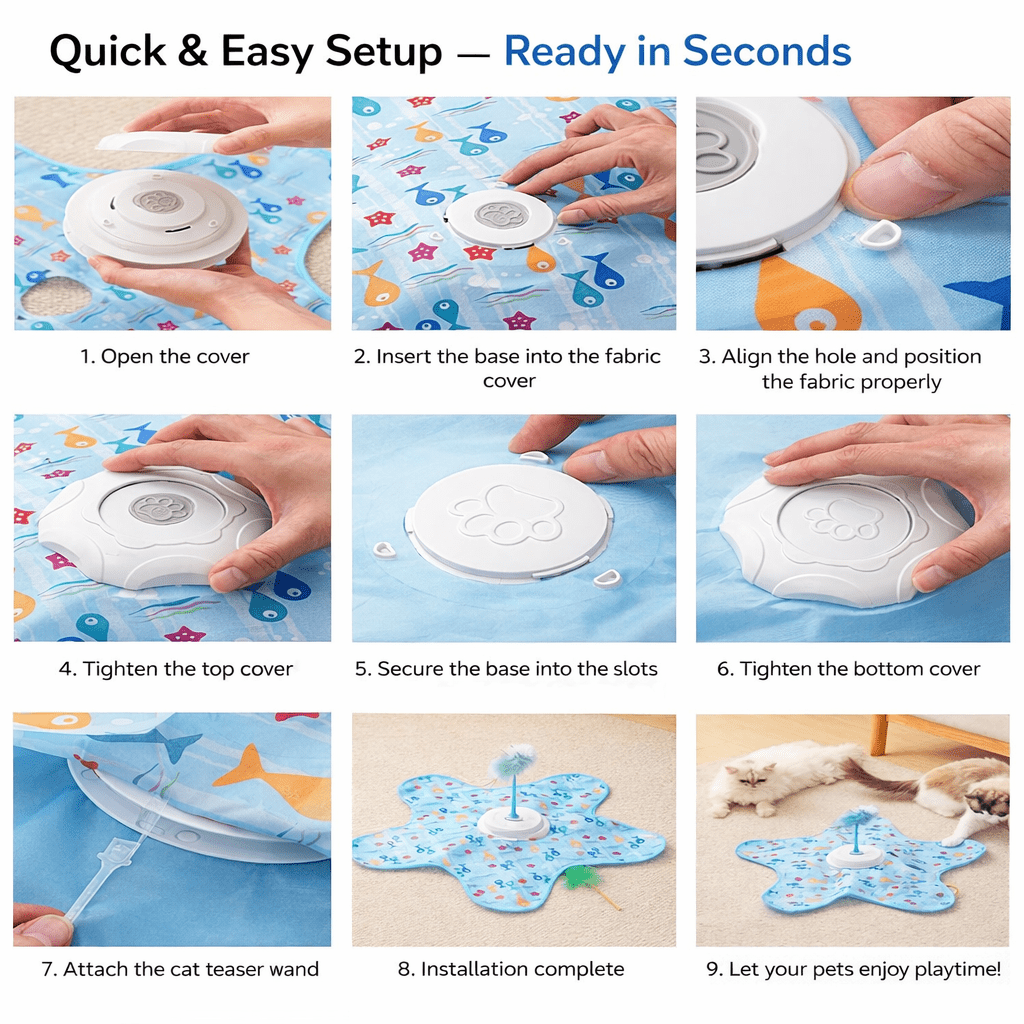 Quick & Easy Setup — Ready in Seconds

1. Open the cover

2. Insert the base into the fabric cover

3. Align the hole and position the fabric properly

4. Tighten the top cover

5. Secure the base into the slots

6. Tighten the bottom cover

7. Attach the cat teaser wand

8. Installation complete

9. Let your pets enjoy playtime!